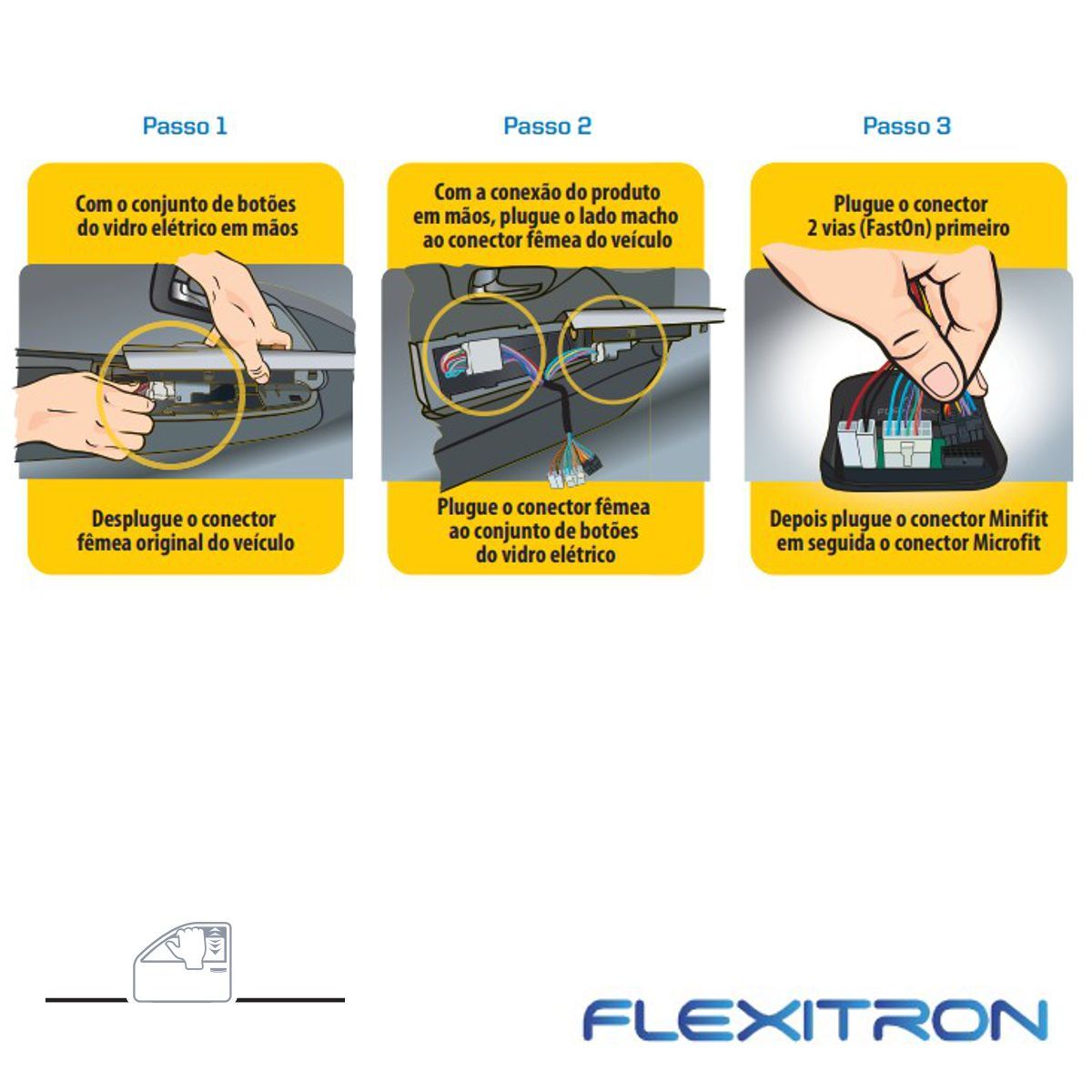 Passo 1

Com o conjunto de botões do vidro elétrico em mãos

Desplugue o conector fêmea original do veículo

Passo 2

Com a conexão do produto em mãos, plugue o lado macho ao conector fêmea do veículo

Plugue o conector fêmea ao conjunto de botões do vidro elétrico

Passo 3

Plugue o conector 2 vias (FastOn) primeiro

Depois plugue o conector Minifit em seguida o conector Microfit

FLEXITRON